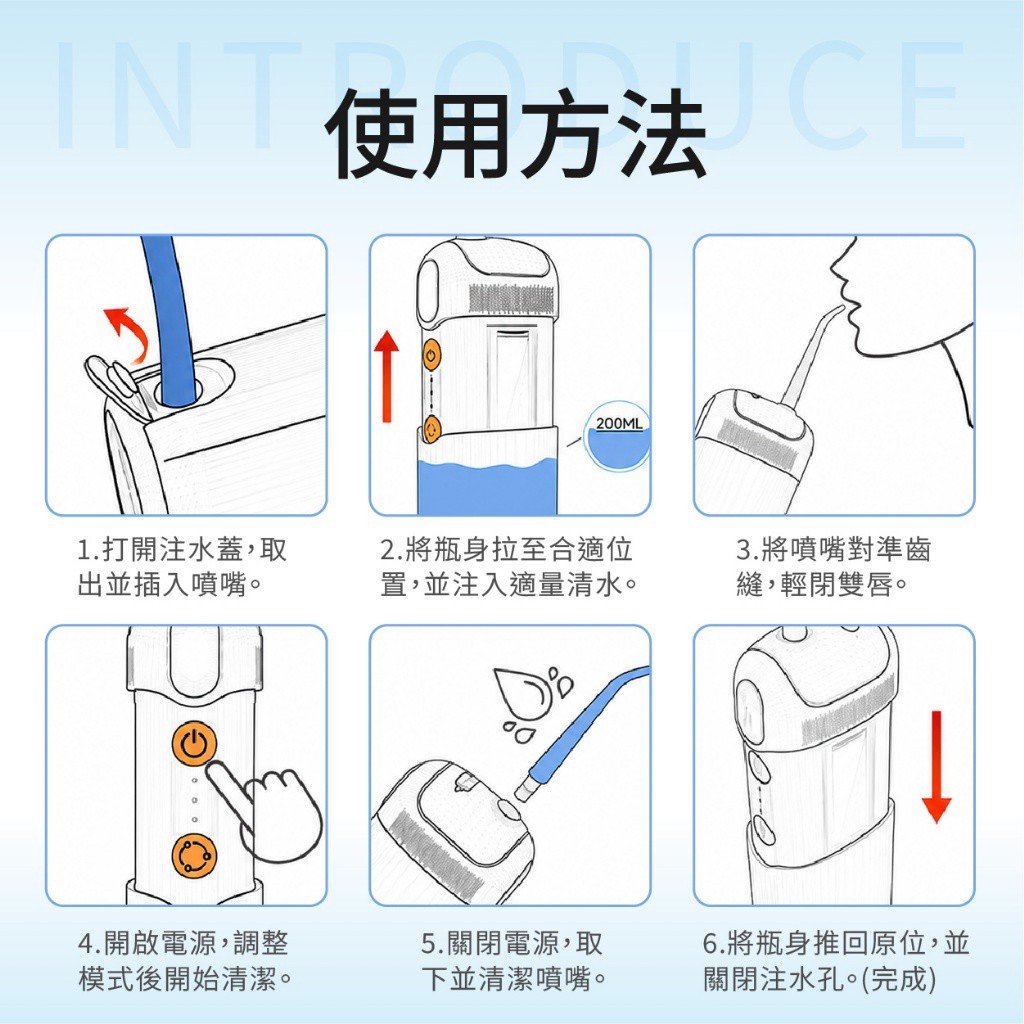 INTRODUCE

使用方法

200ML

1.打開注水蓋,取出並插入噴嘴。

2.將瓶身拉至合適位置,並注入適量清水。

3.將噴嘴對準齒縫,輕閉雙唇。

4.開啟電源,調整模式後開始清潔。

5.關閉電源,取下並清潔噴嘴。

6.將瓶身推回原位,並關閉注水孔。(完成)